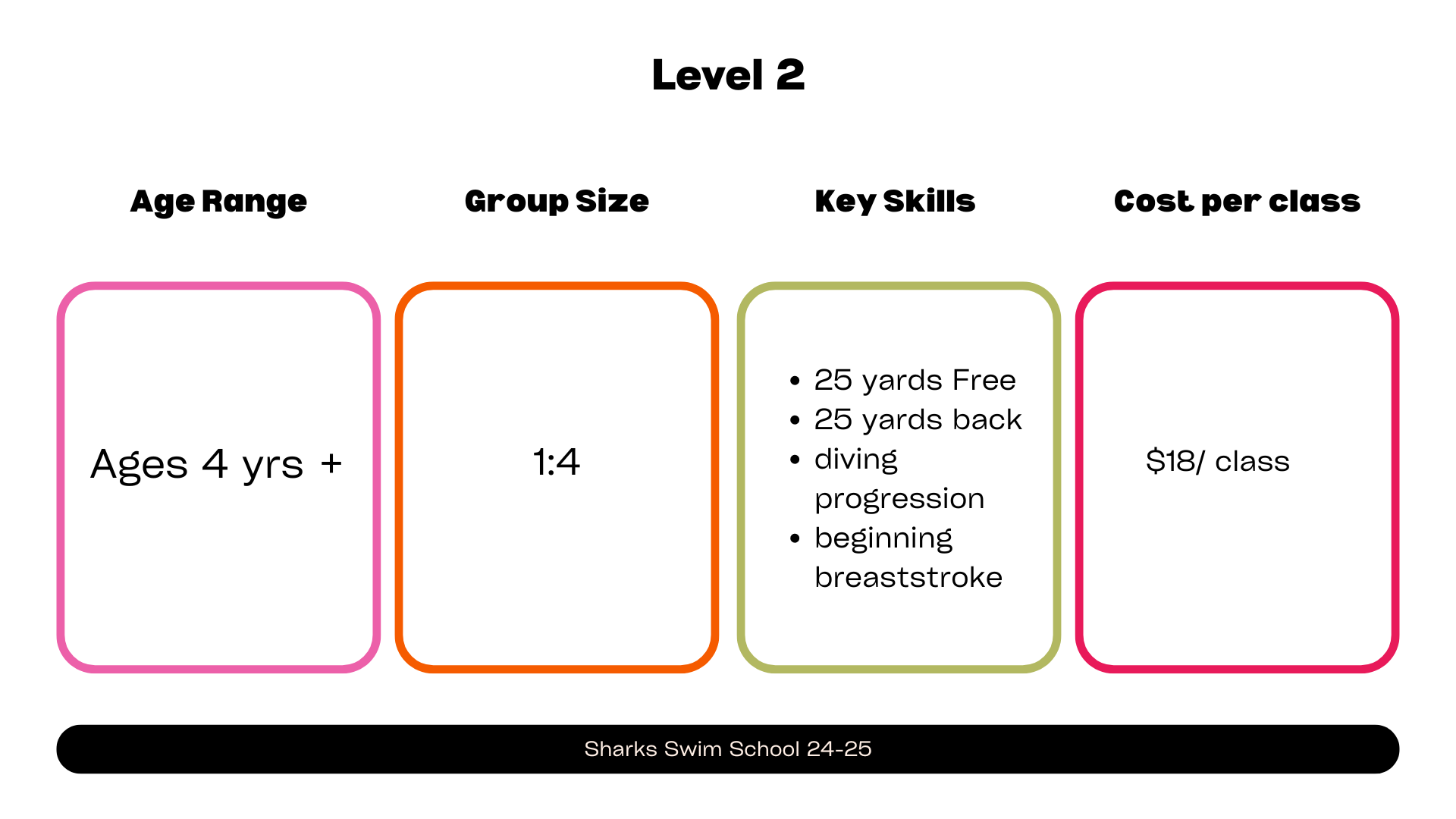 Level 2

Age Range

Ages 4 yrs +

Group Size

1:4

Key Skills

• 25 yards Free
• 25 yards back
• diving progression
• beginning breaststroke

Cost per class

$18/ class

Sharks Swim School 24-25